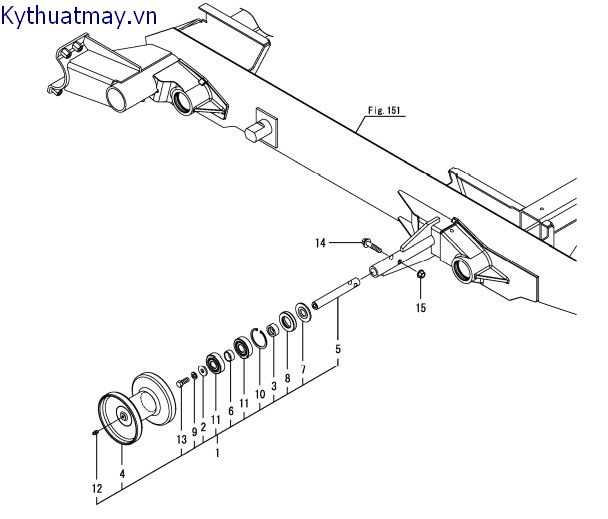 Kythuatmay.vn

Fig. 151

14

15

5

7

8

3

10

11

6

11

2

9

13

1

4

12